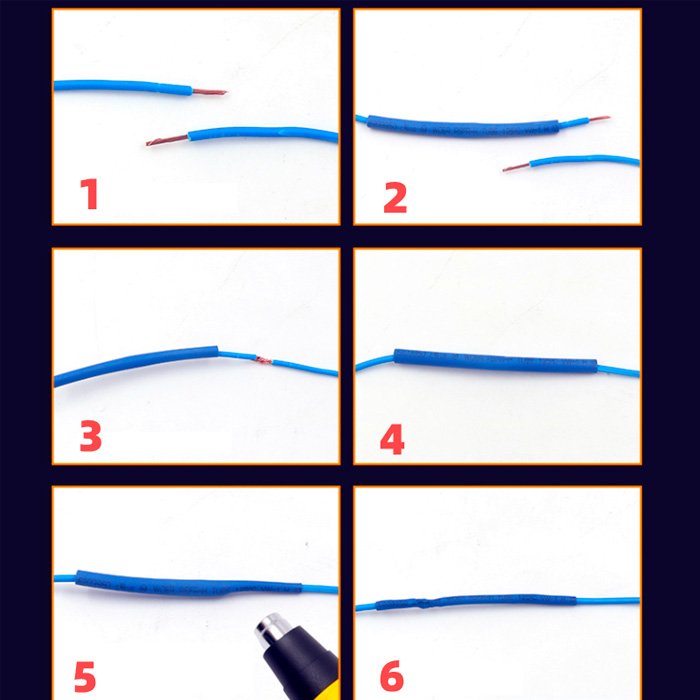 1

2

3

4

5

6